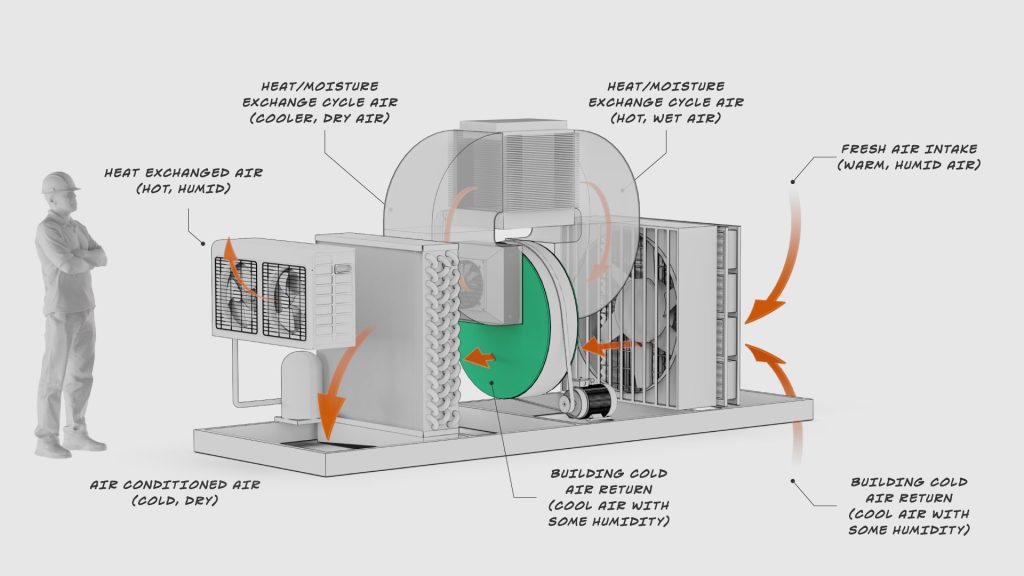 HEAT/MOISTURE EXCHANGE CYCLE AIR (COOLER, DRY AIR)

HEAT/MOISTURE EXCHANGE CYCLE AIR (HOT, WET AIR)

HEAT EXCHANGED AIR (HOT, HUMID)

FRESH AIR INTAKE (WARM, HUMID AIR)

AIR CONDITIONED AIR (COLD, DRY)

BUILDING COLD AIR RETURN (COOL AIR WITH SOME HUMIDITY)

BUILDING COLD AIR RETURN (COOL AIR WITH SOME HUMIDITY)