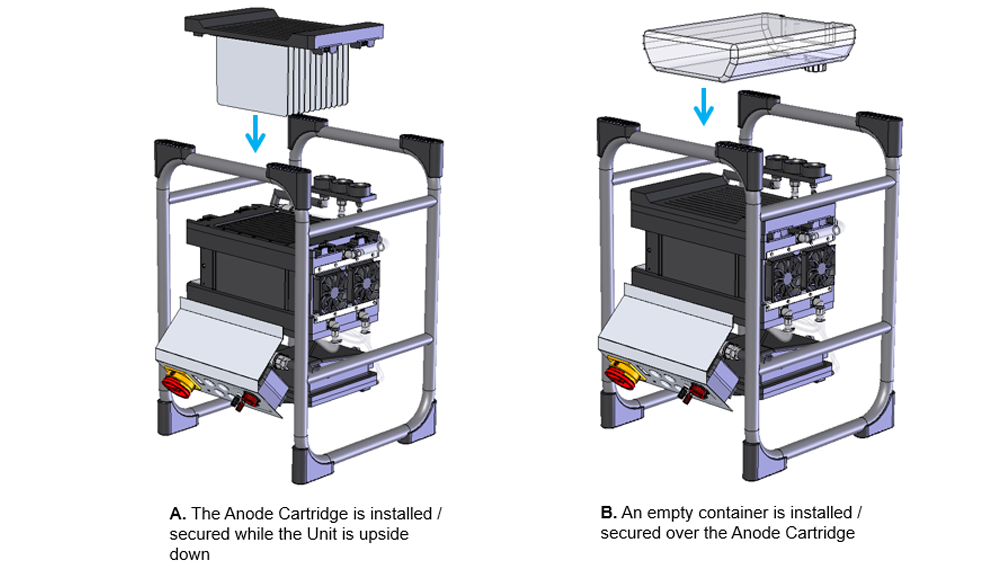 A. The Anode Cartridge is installed / secured while the Unit is upside down

B. An empty container is installed / secured over the Anode Cartridge